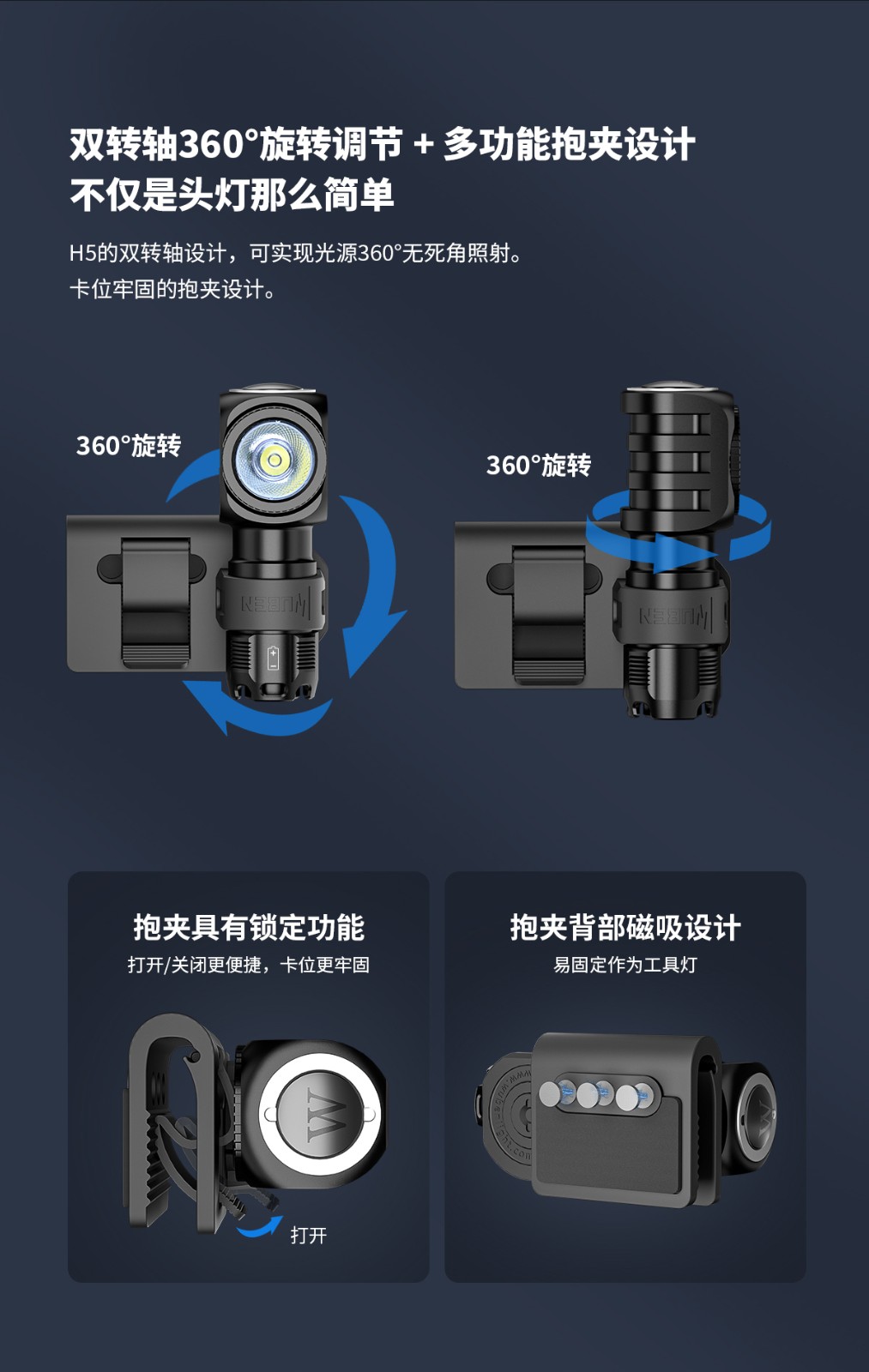 双转轴360°旋转调节 + 多功能抱夹设计
不仅是头灯那么简单

H5的双转轴设计，可实现光源360°无死角照射。
卡位牢固的抱夹设计。

360°旋转

360°旋转

抱夹具有锁定功能
打开/关闭更便捷，卡位更牢固

打开

抱夹背部磁吸设计
易固定作为工具灯