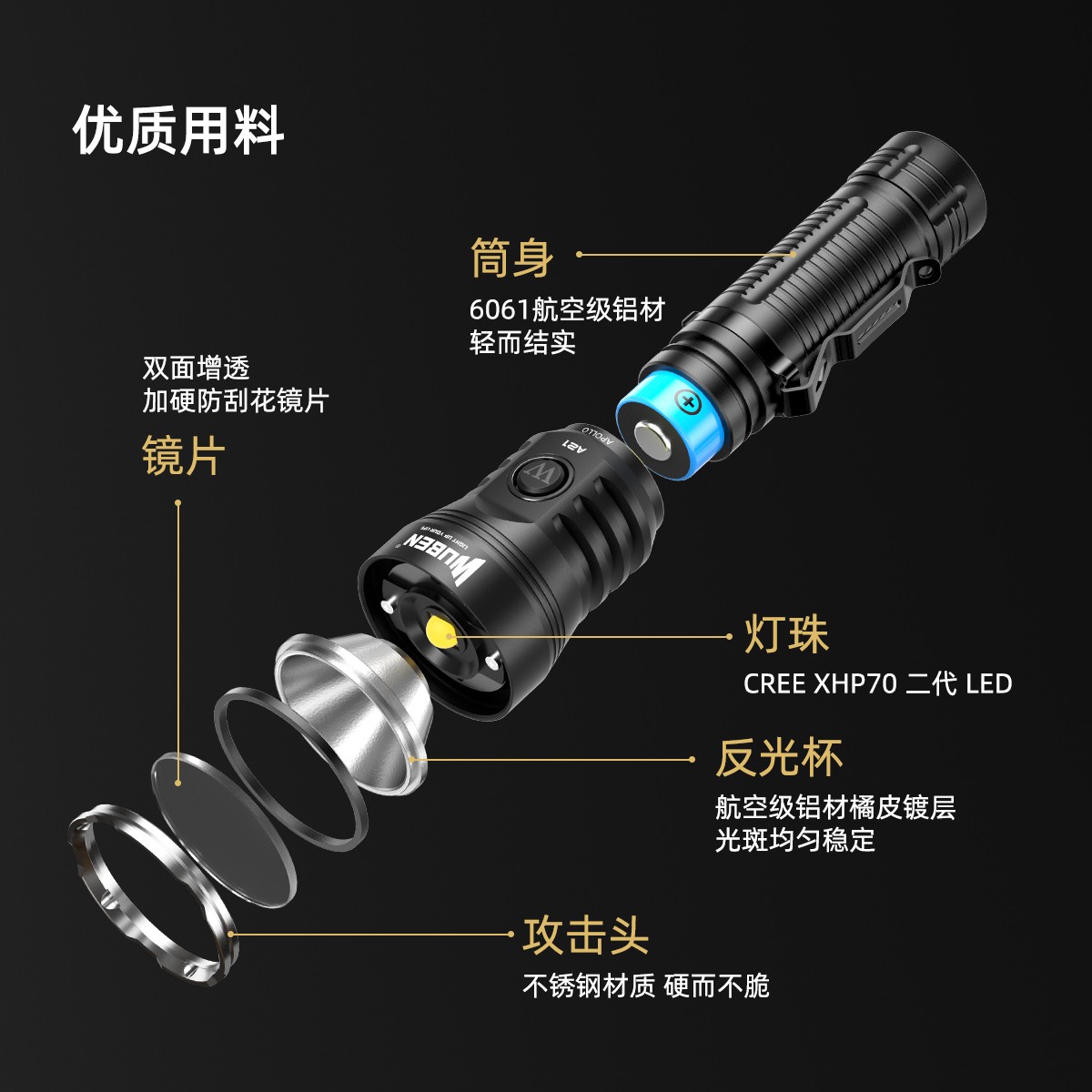 优质用料

筒身
6061航空级铝材
轻而结实

双面增透
加硬防刮花镜片
镜片

APOLLO
A21
W
WUBEN
LIGHT UP YOUR LIFE

灯珠
CREE XHP70 二代 LED

反光杯
航空级铝材橘皮镀层
光斑均匀稳定

攻击头
不锈钢材质 硬而不脆